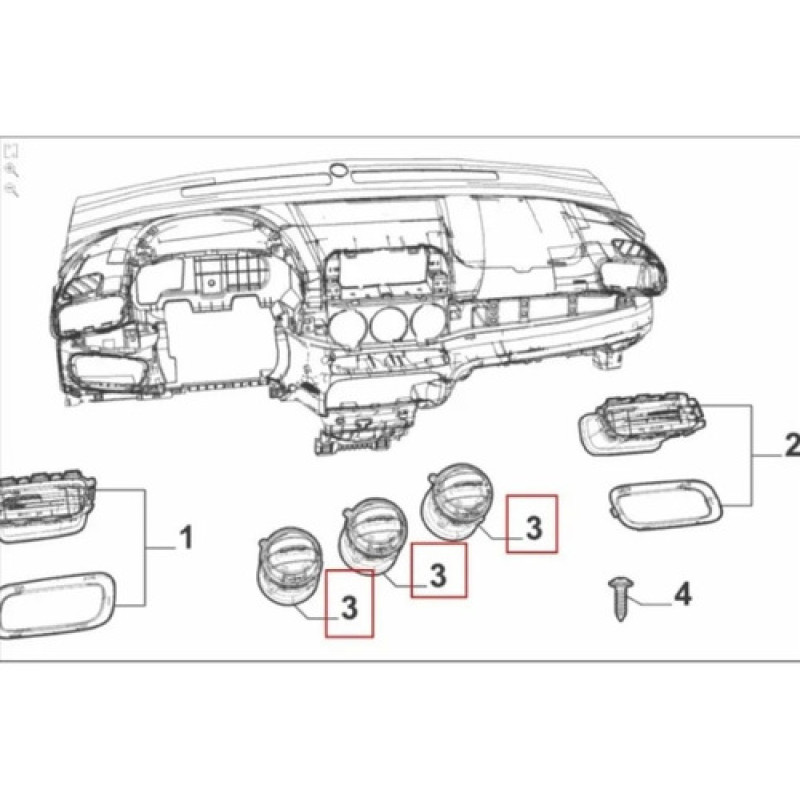 2

1

3

3

3

4